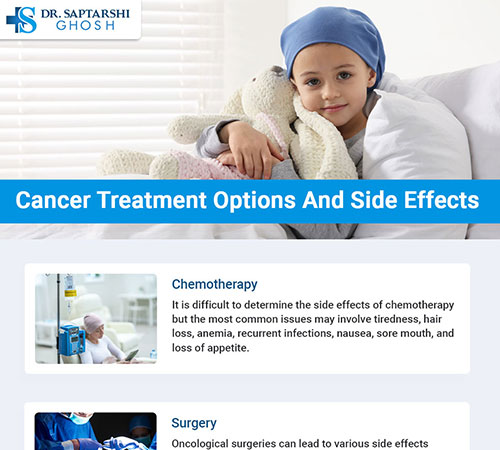 DR. SAPTARSHI GHOSH

Cancer Treatment Options And Side Effects

Chemotherapy

It is difficult to determine the side effects of chemotherapy but the most common issues may involve tiredness, hair loss, anemia, recurrent infections, nausea, sore mouth, and loss of appetite.

Surgery

Oncological surgeries can lead to various side effects