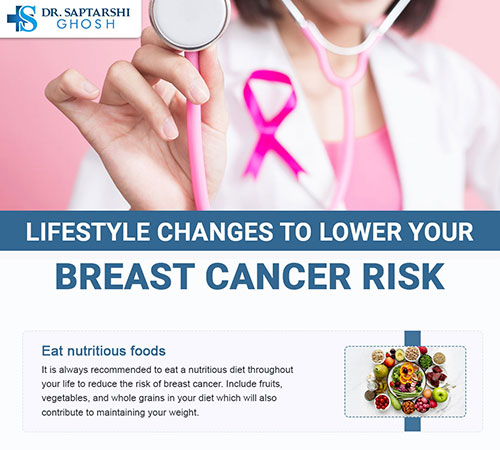 DR. SAPTARSHI GHOSH

LIFESTYLE CHANGES TO LOWER YOUR

BREAST CANCER RISK

Eat nutritious foods

It is always recommended to eat a nutritious diet throughout your life to reduce the risk of breast cancer. Include fruits, vegetables, and whole grains in your diet which will also contribute to maintaining your weight.