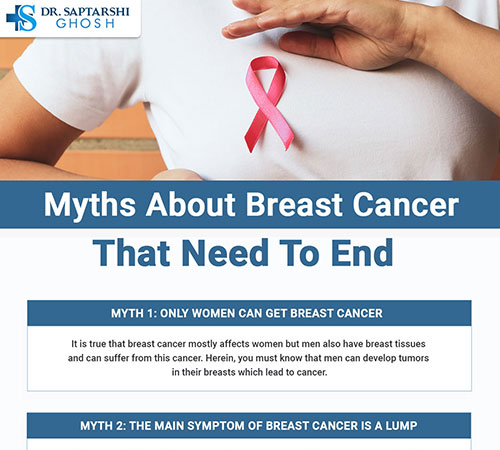 DR. SAPTARSHI GHOSH

Myths About Breast Cancer That Need To End

MYTH 1: ONLY WOMEN CAN GET BREAST CANCER

It is true that breast cancer mostly affects women but men also have breast tissues and can suffer from this cancer. Herein, you must know that men can develop tumors in their breasts which lead to cancer.

MYTH 2: THE MAIN SYMPTOM OF BREAST CANCER IS A LUMP